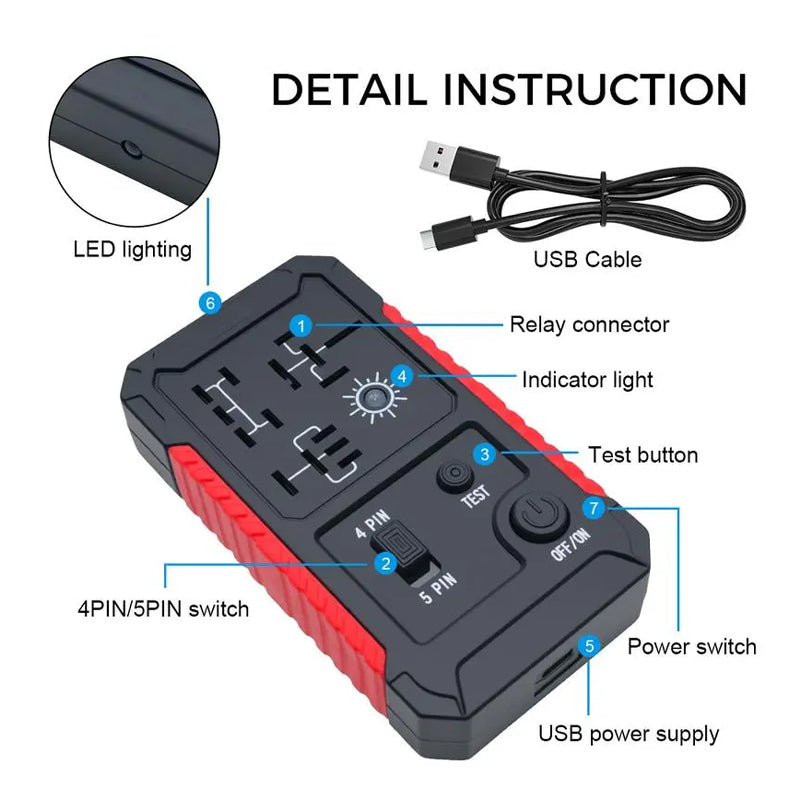 DETAIL INSTRUCTION

LED lighting

USB Cable

6

1 Relay connector

4 Indicator light

3 Test button

TEST

7

OFF/ON

4 PIN

2

5 PIN

4PIN/5PIN switch

5

Power switch

USB power supply